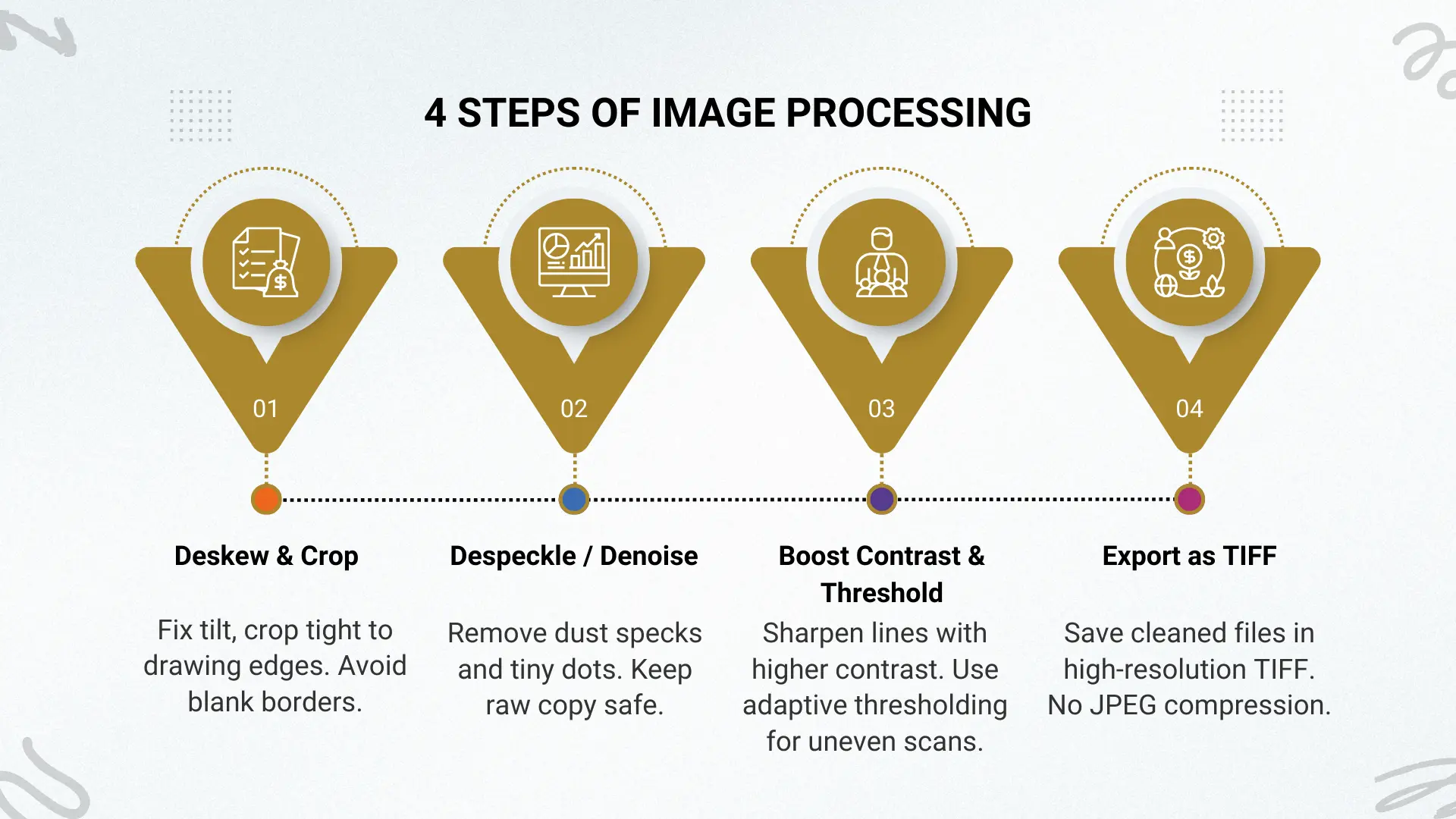 4 STEPS OF IMAGE PROCESSING

01

02

03

04

Deskew & Crop

Fix tilt, crop tight to drawing edges. Avoid blank borders.

Despeckle / Denoise

Remove dust specks and tiny dots. Keep raw copy safe.

Boost Contrast & Threshold

Sharpen lines with higher contrast. Use adaptive thresholding for uneven scans.

Export as TIFF

Save cleaned files in high-resolution TIFF. No JPEG compression.