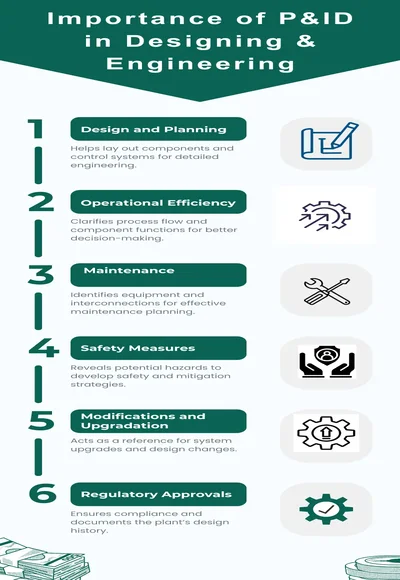 Importance of P&ID in Designing & Engineering

1

Design and Planning

Helps lay out components and control systems for detailed engineering.

2

Operational Efficiency

Clarifies process flow and component functions for better decision-making.

3

Maintenance

Identifies equipment and interconnections for effective maintenance planning.

4

Safety Measures

Reveals potential hazards to develop safety and mitigation strategies.

5

Modifications and Upgradation

Acts as a reference for system upgrades and design changes.

6

Regulatory Approvals

Ensures compliance and documents the plant's design history.